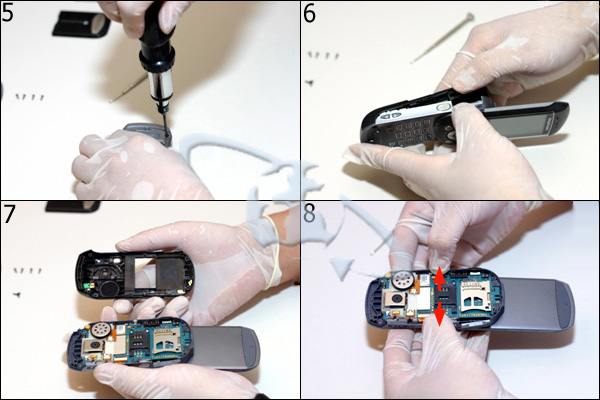 5

6

7

8